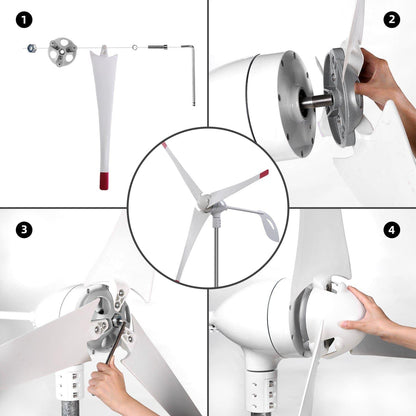 1

2

3

4