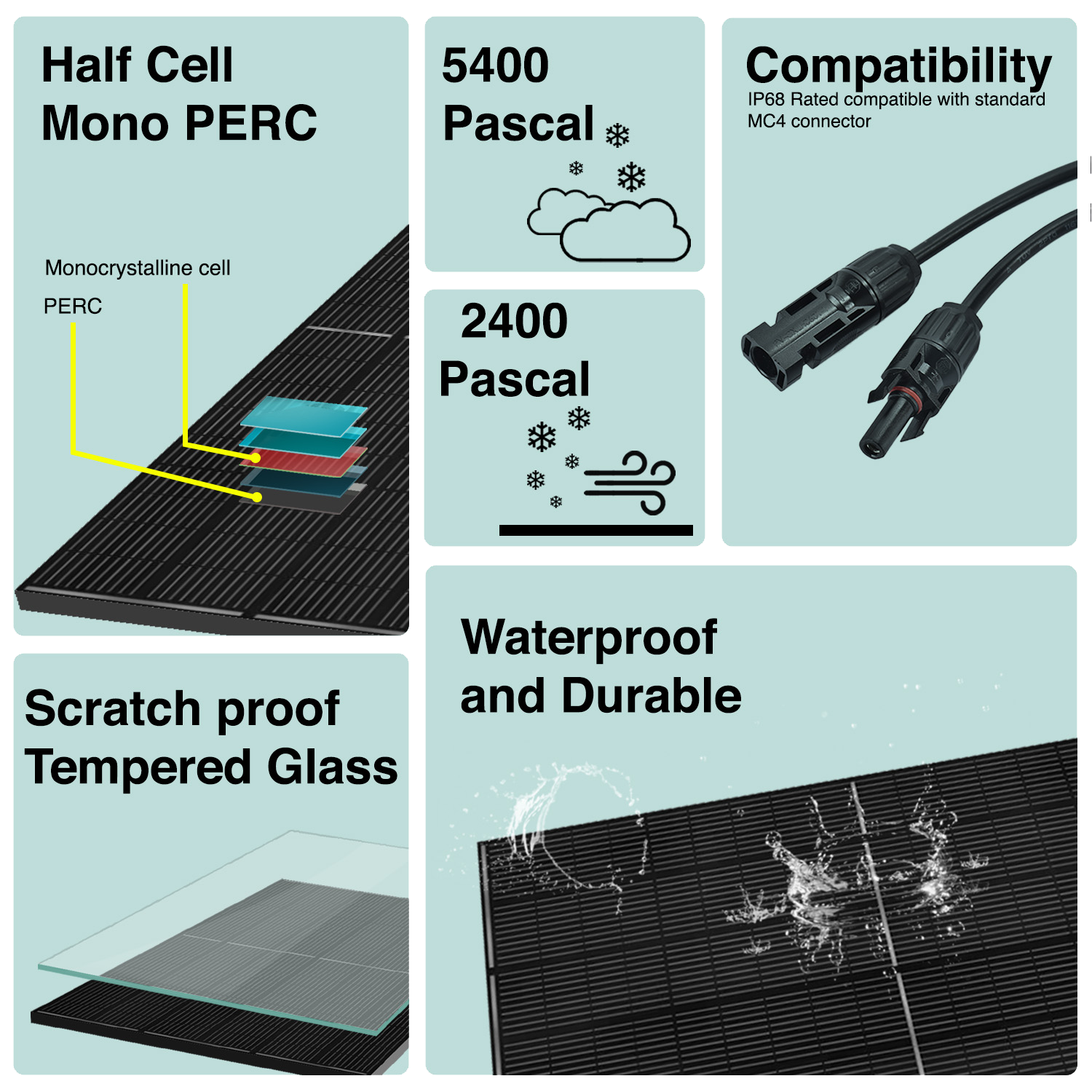 Half Cell
Mono PERC

Monocrystalline cell

PERC

5400
Pascal

2400
Pascal

Compatibility
IP68 Rated compatible with standard MC4 connector

Scratch proof
Tempered Glass

Waterproof
and Durable